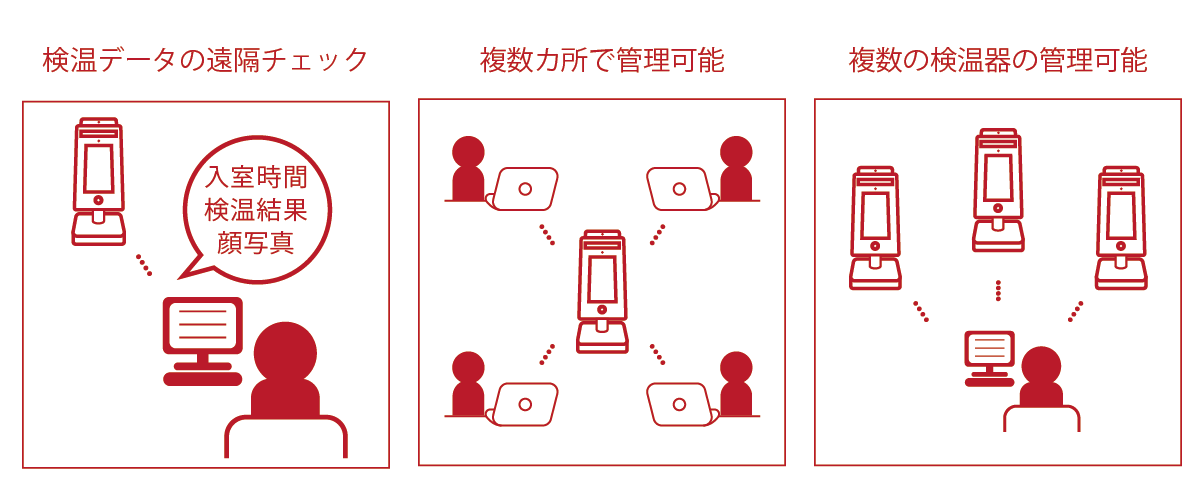 検温データの遠隔チェック

入室時間
検温結果
顔写真

複数カ所で管理可能

複数の検温器の管理可能